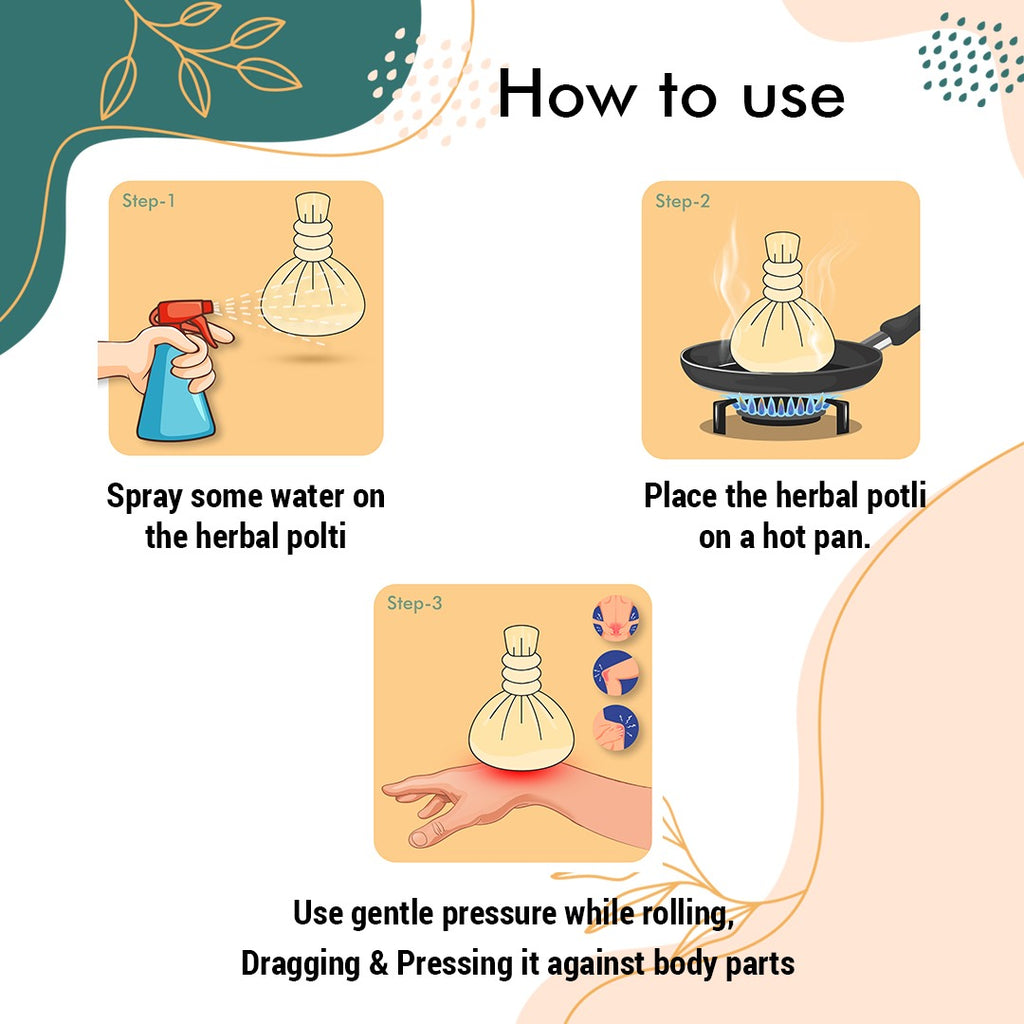 How to use

Step-1

Spray some water on the herbal polti

Step-2

Place the herbal potli on a hot pan.

Step-3

Use gentle pressure while rolling, Dragging & Pressing it against body parts